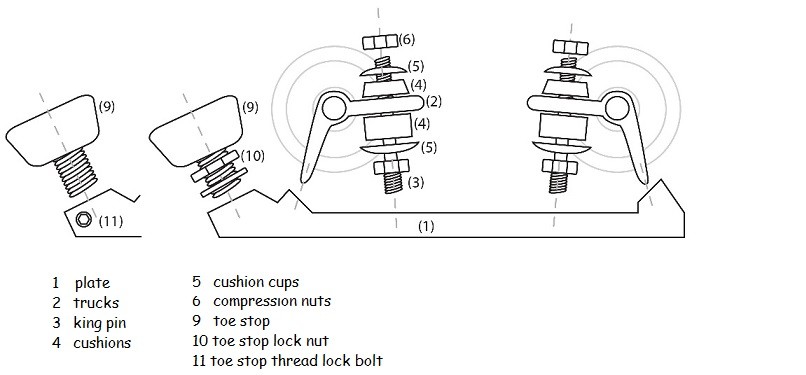 (9)
(11)
(9)
(10)
(6)
(5)
(4)
(2)
(4)
(5)
(3)
(1)

1 plate
2 trucks
3 king pin
4 cushions

5 cushion cups
6 compression nuts
9 toe stop
10 toe stop lock nut
11 toe stop thread lock bolt